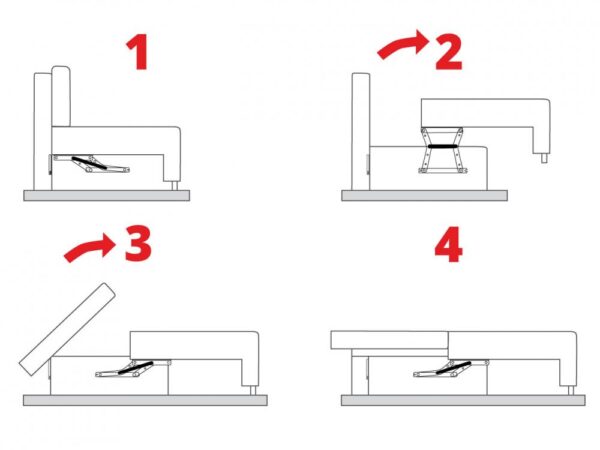 1

2

3

4